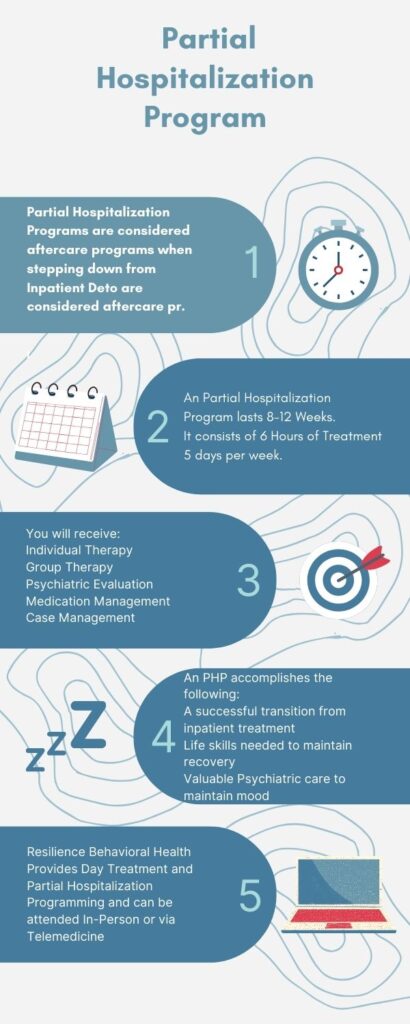 Partial Hospitalization Program

Partial Hospitalization Programs are considered aftercare programs when stepping down from Inpatient Deto are considered aftercare pr.

1

2

An Partial Hospitalization Program lasts 8-12 Weeks. It consists of 6 Hours of Treatment 5 days per week.

You will receive:
Individual Therapy
Group Therapy
Psychiatric Evaluation
Medication Management
Case Management

3

zzZ

4

An PHP accomplishes the following:
A successful transition from inpatient treatment
Life skills needed to maintain recovery
Valuable Psychiatric care to maintain mood

Resilience Behavioral Health Provides Day Treatment and Partial Hospitalization Programming and can be attended In-Person or via Telemedicine

5